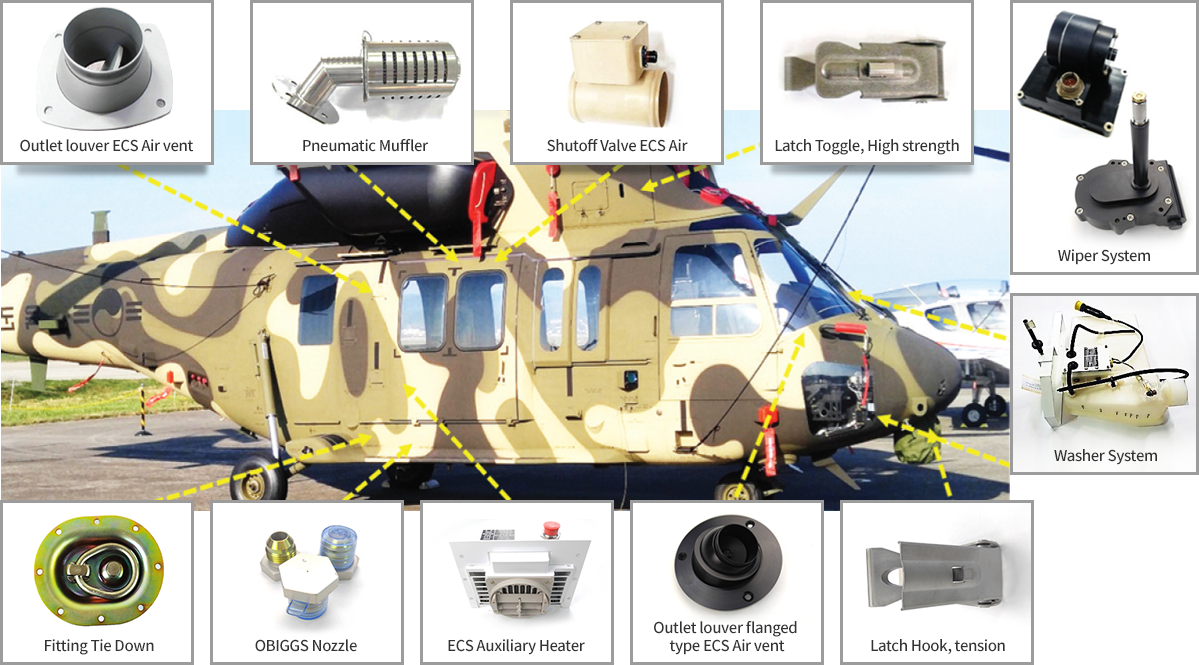 Outlet louver ECS Air vent

Pneumatic Muffler

Shutoff Valve ECS Air

Latch Toggle, High strength

Wiper System

Washer System

Fitting Tie Down

OBIGGS Nozzle

ECS Auxiliary Heater

Outlet louver flanged type ECS Air vent

Latch Hook, tension